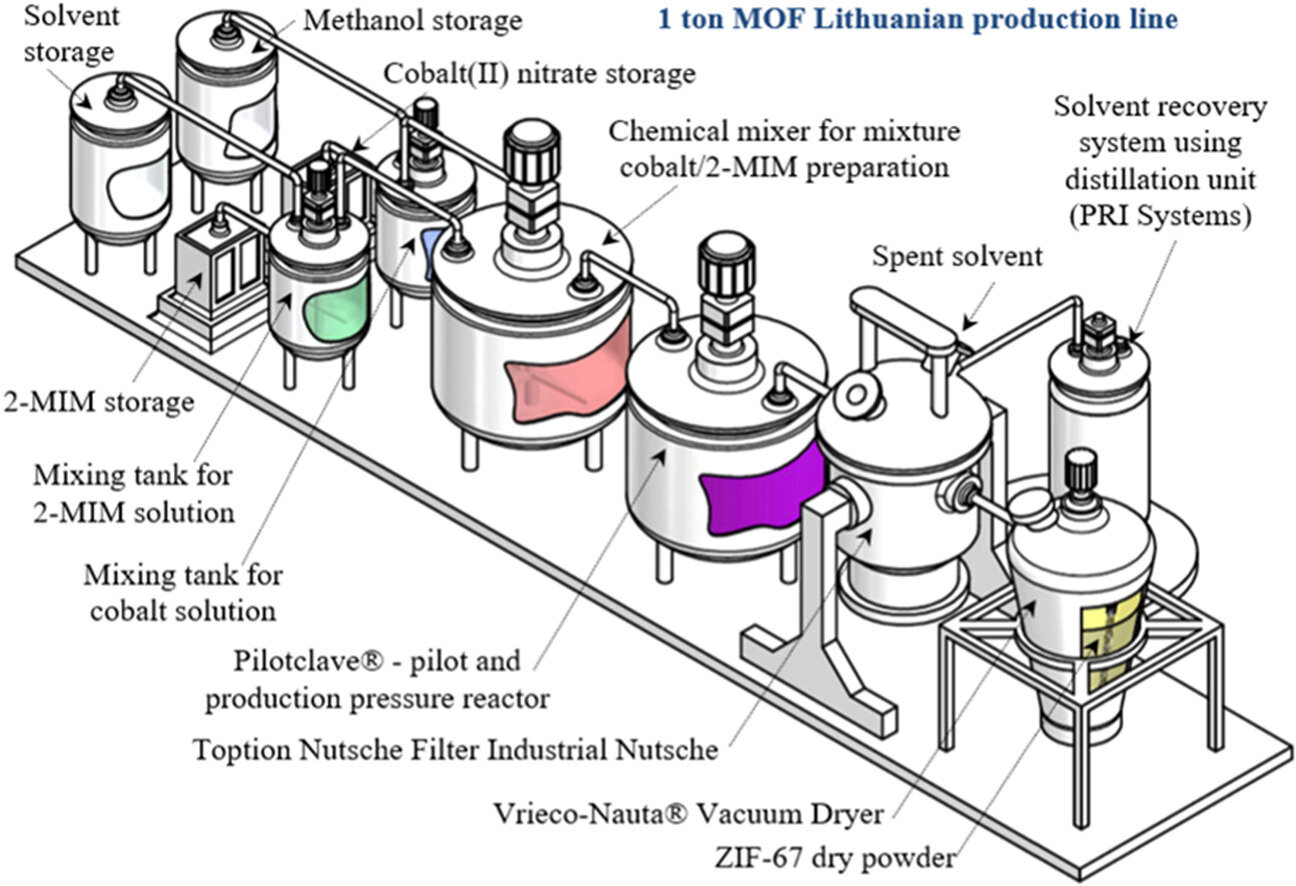 1 ton MOF Lithuanian production line

Solvent storage

Methanol storage

Cobalt(II) nitrate storage

Chemical mixer for mixture cobalt/2-MIM preparation

Solvent recovery system using distillation unit (PRI Systems)

Spent solvent

2-MIM storage

Mixing tank for 2-MIM solution

Mixing tank for cobalt solution

Pilotclave® - pilot and production pressure reactor

Toption Nutsche Filter Industrial Nutsche

Vrieco-Nauta® Vacuum Dryer

ZIF-67 dry powder